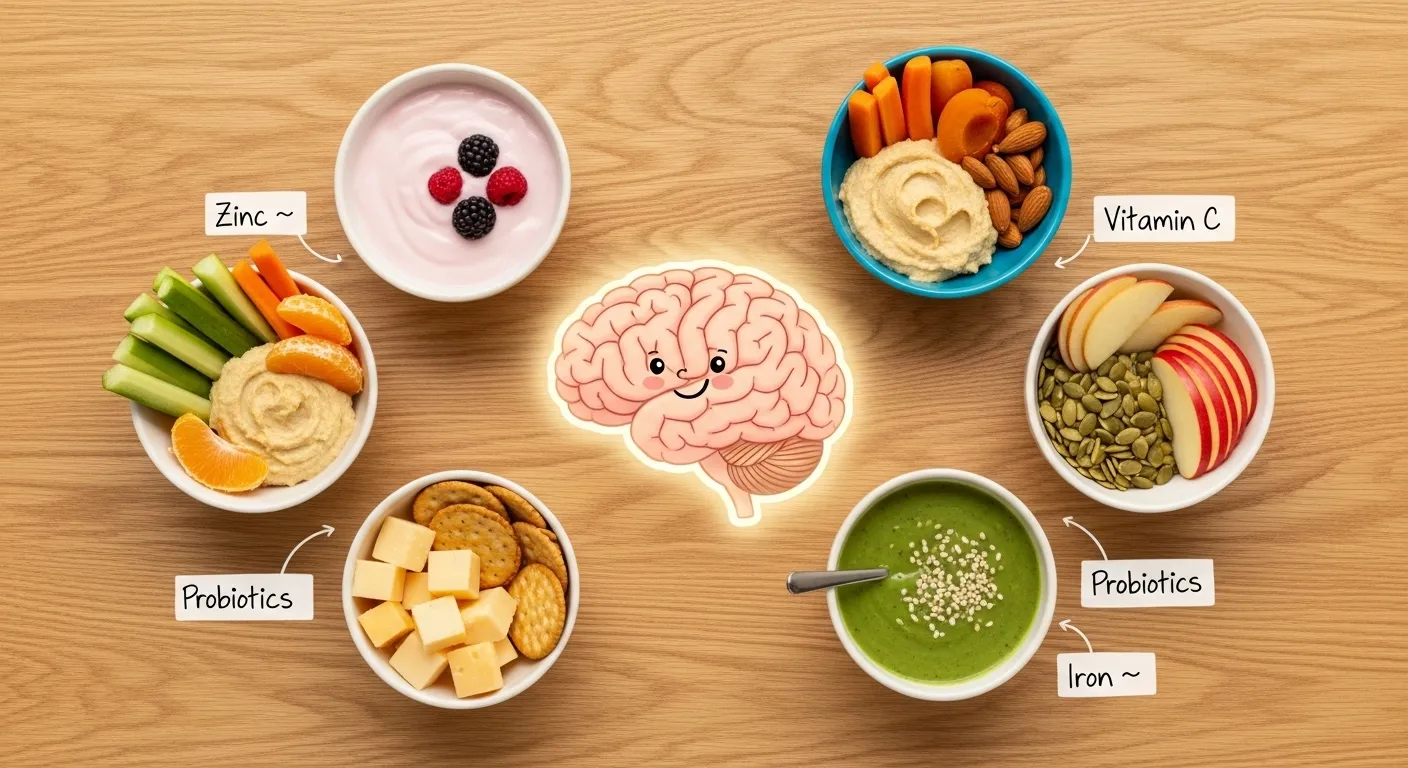 Zinc ~

Vitamin C

Probiotics

Probiotics

Iron ~