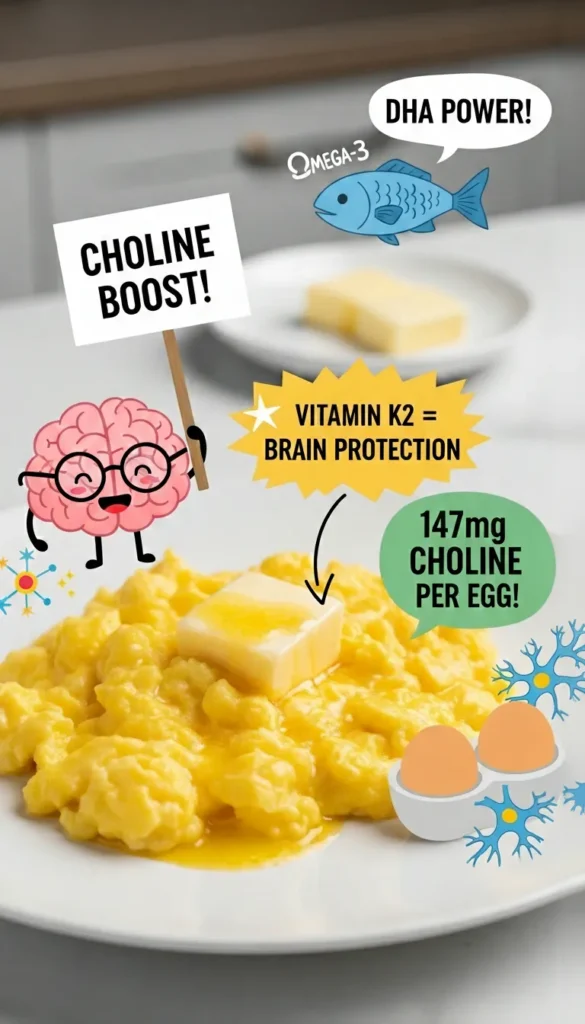 DHA POWER!

OMEGA-3

CHOLINE BOOST!

VITAMIN K2 = BRAIN PROTECTION

147mg CHOLINE PER EGG!